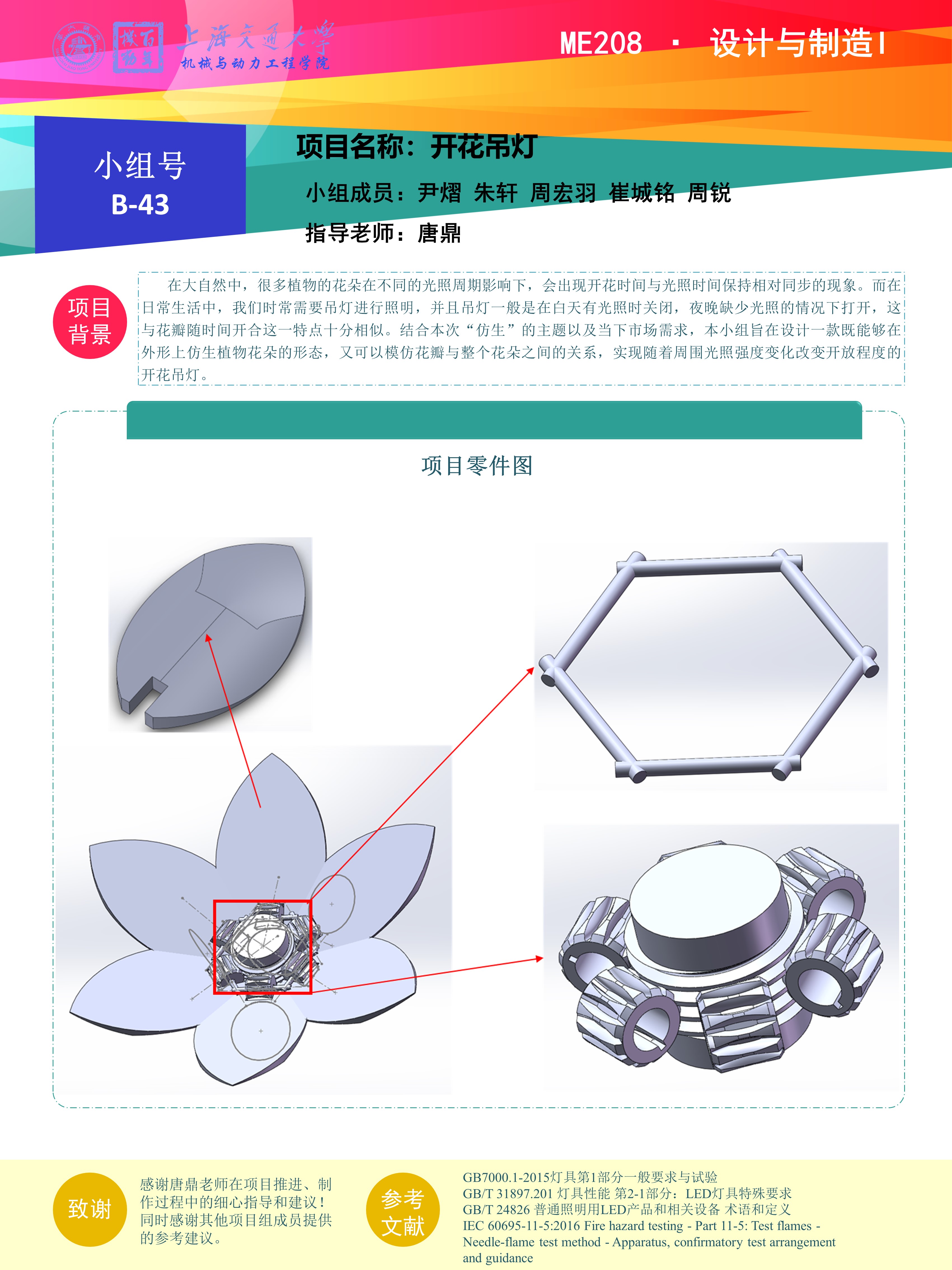 上海交通大学
机械与动力工程学院

ME208 · 设计与制造 I

小组号
B-43

项目名称：开花吊灯

小组成员：尹熠 朱轩 周宏羽 崔城铭 周锐

指导老师：唐鼎

项目背景

在大自然中，很多植物的花朵在不同的光照周期影响下，会出现开花时间与光照时间保持相对同步的现象。而在日常生活中，我们时常需要吊灯进行照明，并且吊灯一般是在白天有光照时关闭，夜晚缺少光照的情况下打开，这与花瓣随时间开合这一特点十分相似。结合本次“仿生”的主题以及当下市场需求，本小组旨在设计一款既能够在外形上仿生植物花朵的形态，又可以模仿花瓣与整个花朵之间的关系，实现随着周围光照强度变化改变开放程度的开花吊灯。

项目零件图

致谢

感谢唐鼎老师在项目推进、制作过程中的细心指导和建议！同时感谢其他项目组成员提供的参考建议。

参考文献

GB7000.1-2015灯具第1部分一般要求与试验
GB/T 31897.201 灯具性能 第2-1部分：LED灯具特殊要求
GB/T 24826 普通照明用LED产品和相关设备 术语和定义
IEC 60695-11-5:2016 Fire hazard testing - Part 11-5: Test flames - Needle-flame test method - Apparatus, confirmatory test arrangement and guidance