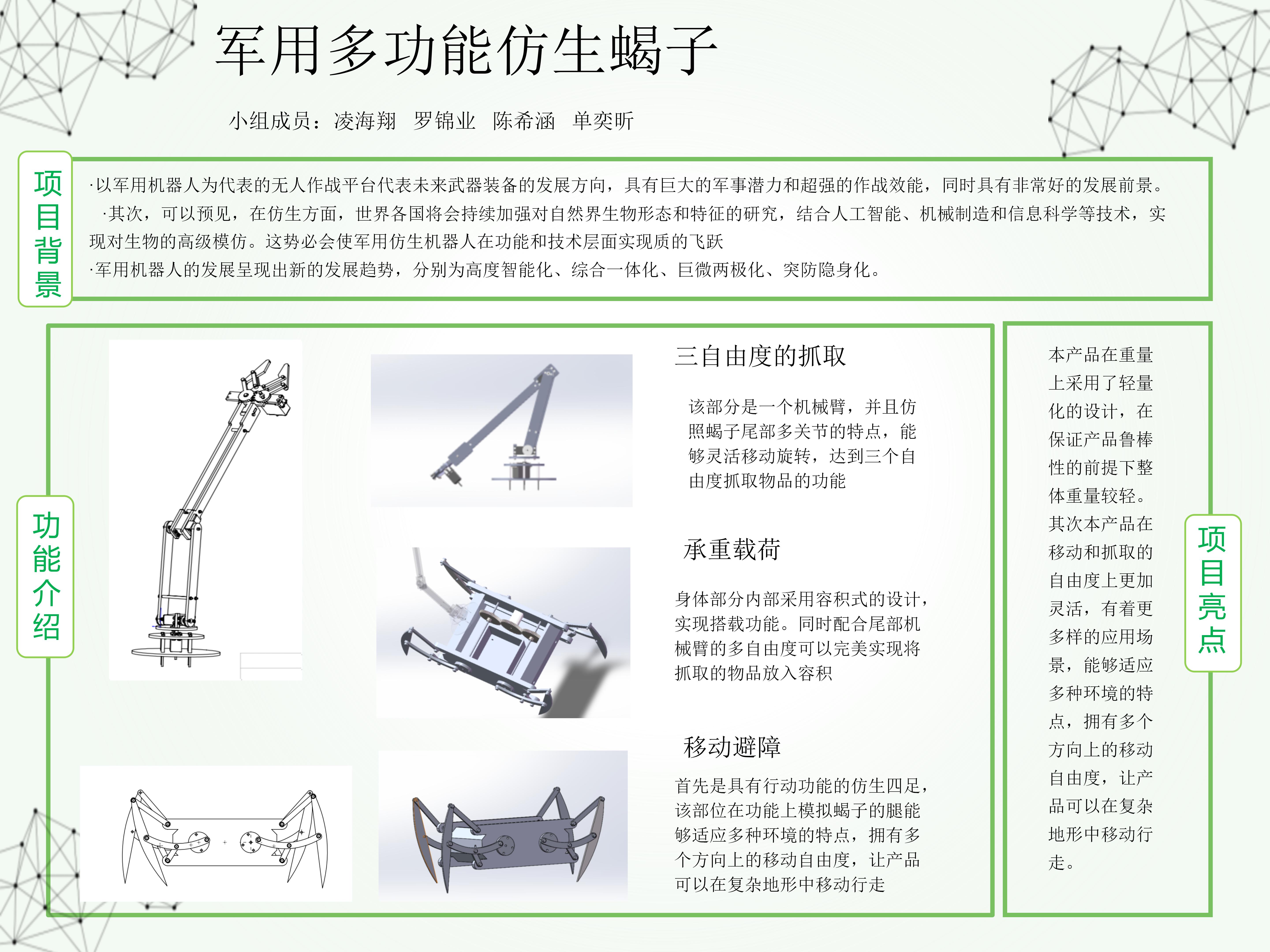 军用多功能仿生蝎子

小组成员：凌海翔 罗锦业 陈希涵 单奕昕

项目背景

·以军用机器人为代表的无人作战平台代表未来武器装备的发展方向，具有巨大的军事潜力和超强的作战效能，同时具有非常好的发展前景。

·其次，可以预见，在仿生方面，世界各国将会持续加强对自然界生物形态和特征的研究，结合人工智能、机械制造和信息科学等技术，实现对生物的高级模仿。这势必会使军用仿生机器人在功能和技术层面实现质的飞跃

·军用机器人的发展呈现出新的发展趋势，分别为高度智能化、综合一体化、巨微两极化、突防隐身化。

功能介绍

三自由度的抓取

该部分是一个机械臂，并且仿照蝎子尾部多关节的特点，能够灵活移动旋转，达到三个自由度抓取物品的功能

承重载荷

身体部分内部采用容积式的设计，实现搭载功能。同时配合尾部机械臂的多自由度可以完美实现将抓取的物品放入容积

移动避障

首先是具有行动功能的仿生四足，该部位在功能上模拟蝎子的腿能够适应多种环境的特点，拥有多个方向上的移动自由度，让产品可以在复杂地形中移动行走

本产品在重量上采用了轻量化的设计，在保证产品鲁棒性的前提下整体重量较轻。其次本产品在移动和抓取的自由度上更加灵活，有着更多样的应用场景，能够适应多种环境的特点，拥有多个方向上的移动自由度，让产品可以在复杂地形中移动行走。

项目亮点