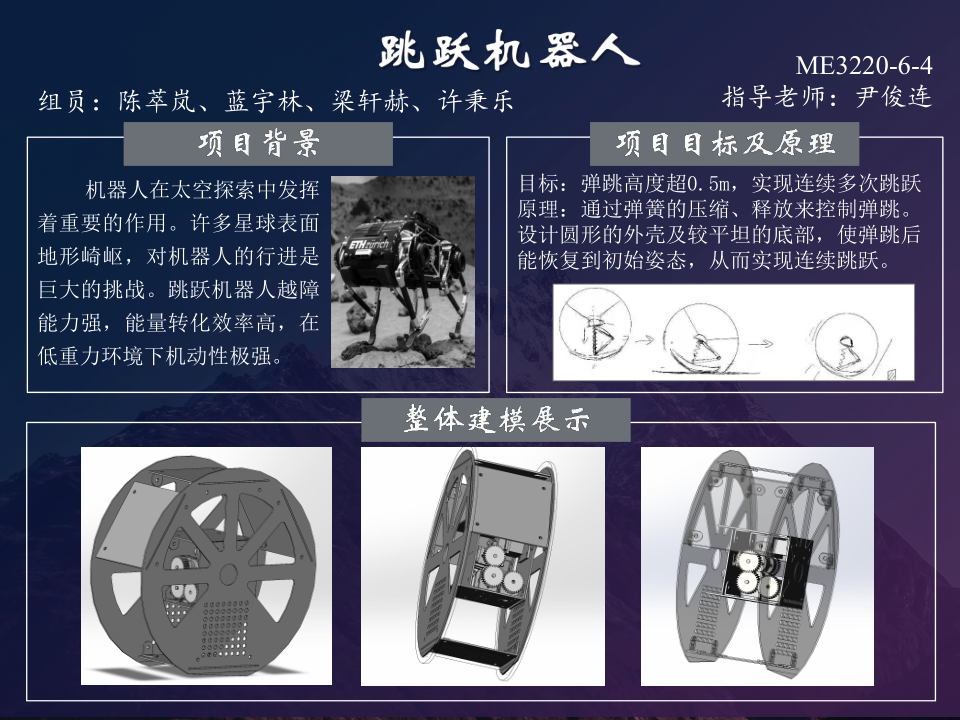 跳跃机器人

ME3220-6-4

组员：陈萃岚、蓝宇林、梁轩赫、许秉乐

指导老师：尹俊连

项目背景

机器人在太空探索中发挥着重要的作用。许多星球表面地形崎岖，对机器人的行进是巨大的挑战。跳跃机器人越障能力强，能量转化效率高，在低重力环境下机动性极强。

ETHzürich

项目目标及原理

目标：弹跳高度超0.5m，实现连续多次跳跃
原理：通过弹簧的压缩、释放来控制弹跳。设计圆形的外壳及较平坦的底部，使弹跳后能恢复到初始姿态，从而实现连续跳跃。

整体建模展示