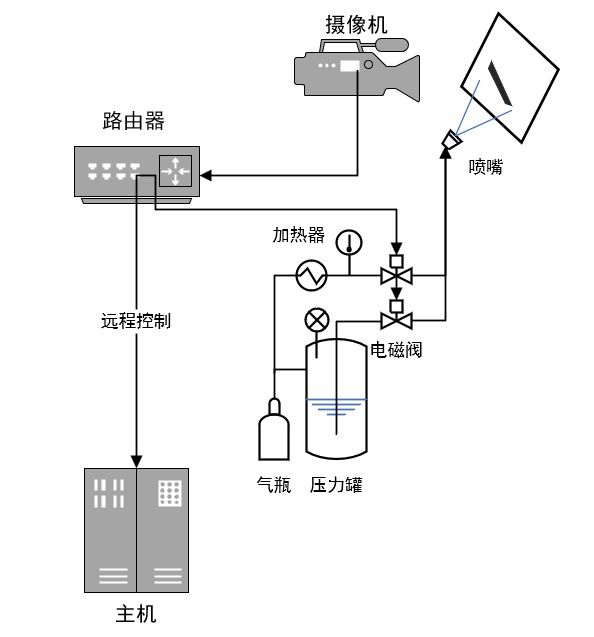 摄像机

路由器

喷嘴

加热器

远程控制

电磁阀

气瓶 压力罐

主机