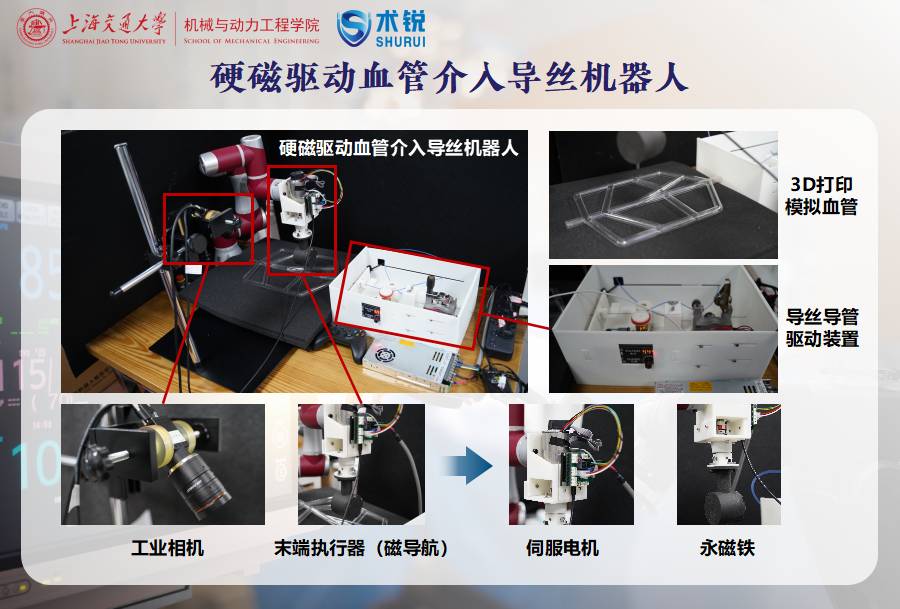 上海交通大学
SHANGHAI JIAO TONG UNIVERSITY
机械与动力工程学院
SCHOOL OF MECHANICAL ENGINEERING
术锐
SHURUI

硬磁驱动血管介入导丝机器人

硬磁驱动血管介入导丝机器人

3D打印
模拟血管

导丝导管
驱动装置

工业相机

末端执行器（磁导航）

伺服电机

永磁铁