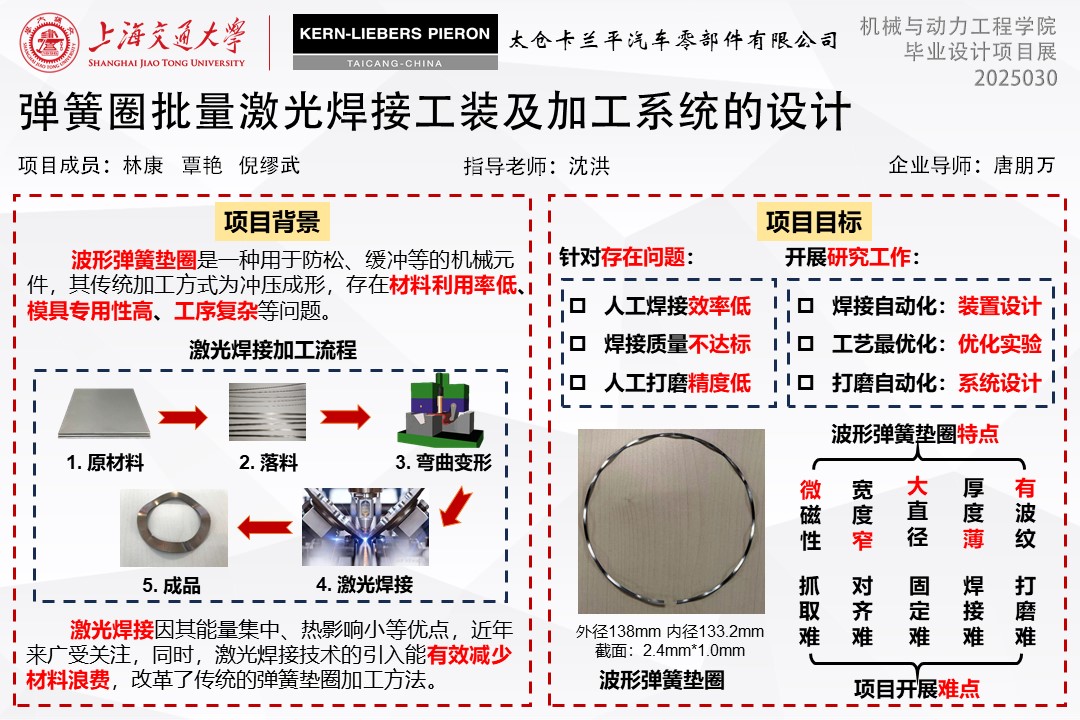 上海交通大学
SHANGHAI JIAO TONG UNIVERSITY

KERN-LIEBERS PIERON
TAICANG-CHINA

太仓卡兰平汽车零部件有限公司

机械与动力工程学院
毕业设计项目展
2025030

弹簧圈批量激光焊接工装及加工系统的设计

项目成员：林康 覃艳 倪缪武

指导老师：沈洪

企业导师：唐朋万

项目背景

波形弹簧垫圈是一种用于防松、缓冲等的机械元件，其传统加工方式为冲压成形，存在材料利用率低、模具专用性高、工序复杂等问题。

激光焊接加工流程

1. 原材料

2. 落料

3. 弯曲变形

4. 激光焊接

5. 成品

激光焊接因其能量集中、热影响小等优点，近年来广受关注，同时，激光焊接技术的引入能有效减少材料浪费，改革了传统的弹簧垫圈加工方法。

项目目标

针对存在问题：

☐ 人工焊接效率低
☐ 焊接质量不达标
☐ 人工打磨精度低

开展研究工作：

☐ 焊接自动化：装置设计
☐ 工艺最优化：优化实验
☐ 打磨自动化：系统设计

外径138mm 内径133.2mm
截面：2.4mm*1.0mm

波形弹簧垫圈

波形弹簧垫圈特点

微磁性

宽度窄

大直径

厚度薄

有波纹

抓取难

对齐难

固定难

焊接难

打磨难

项目开展难点